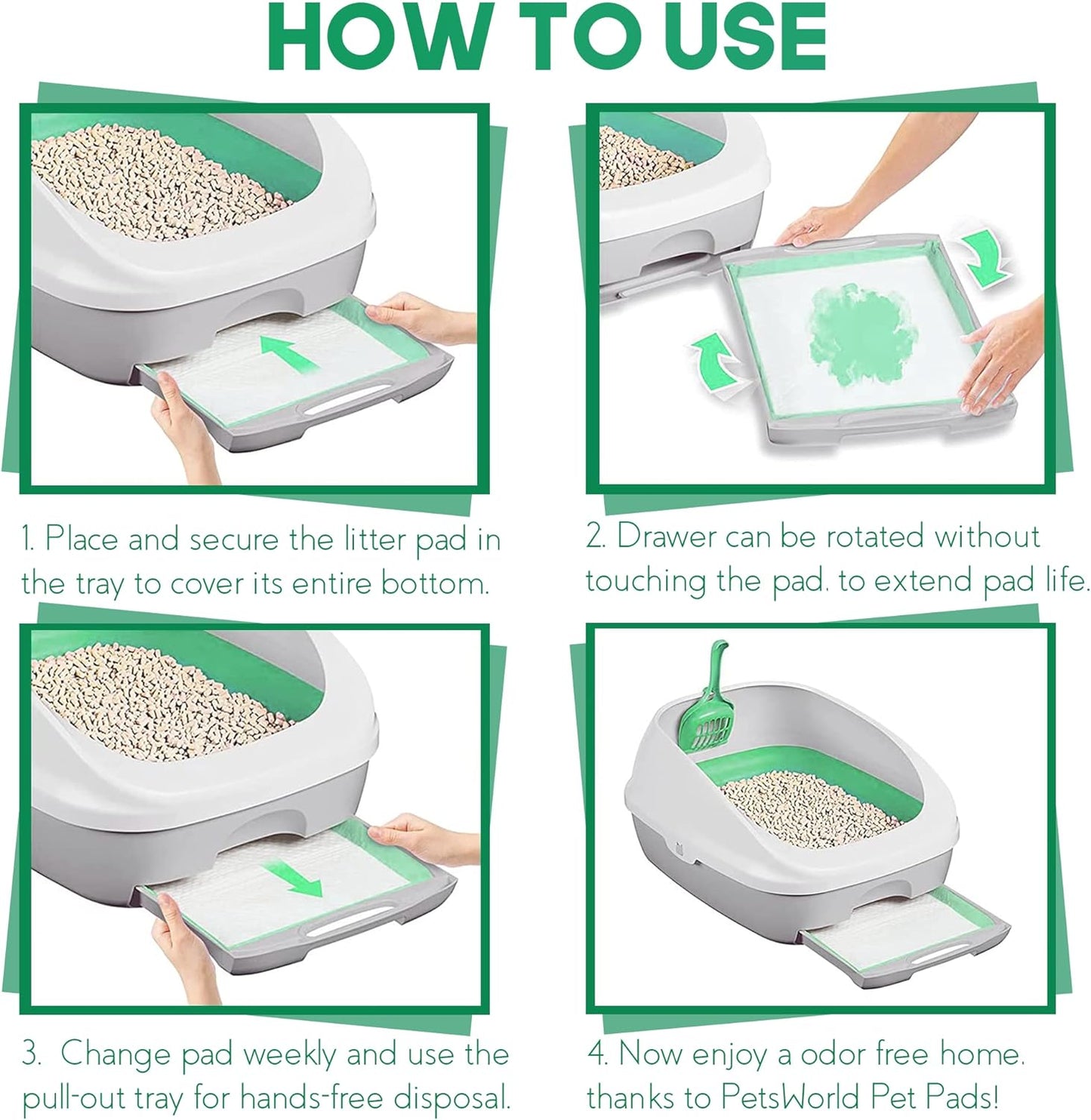 HOW TO USE

1. Place and secure the litter pad in the tray to cover its entire bottom.

2. Drawer can be rotated without touching the pad. to extend pad life.

3. Change pad weekly and use the pull-out tray for hands-free disposal.

4. Now enjoy a odor free home. thanks to PetsWorld Pet Pads!