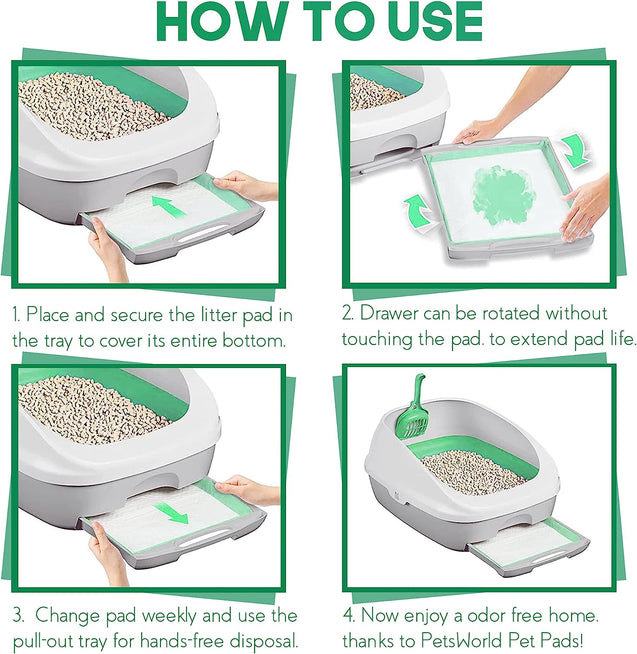 HOW TO USE

1. Place and secure the litter pad in the tray to cover its entire bottom.

2. Drawer can be rotated without touching the pad. to extend pad life.

3. Change pad weekly and use the pull-out tray for hands-free disposal.

4. Now enjoy a odor free home. thanks to PetsWorld Pet Pads!